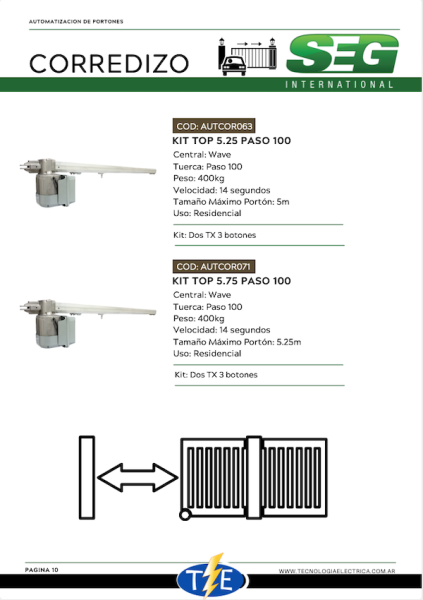 AUTOMATIZACION DE PORTONES

CORREDIZO

SEG
INTERNATIONAL

COD: AUTCOR063
KIT TOP 5.25 PASO 100
Central: Wave
Tuerca: Paso 100
Peso: 400kg
Velocidad: 14 segundos
Tamaño Máximo Portón: 5m
Uso: Residencial

Kit: Dos TX 3 botones

COD: AUTCOR071
KIT TOP 5.75 PASO 100
Central: Wave
Tuerca: Paso 100
Peso: 400kg
Velocidad: 14 segundos
Tamaño Máximo Portón: 5.25m
Uso: Residencial

Kit: Dos TX 3 botones

PAGINA 10

TE

WWW.TECNOLOGIAELECTRICA.COM.AR